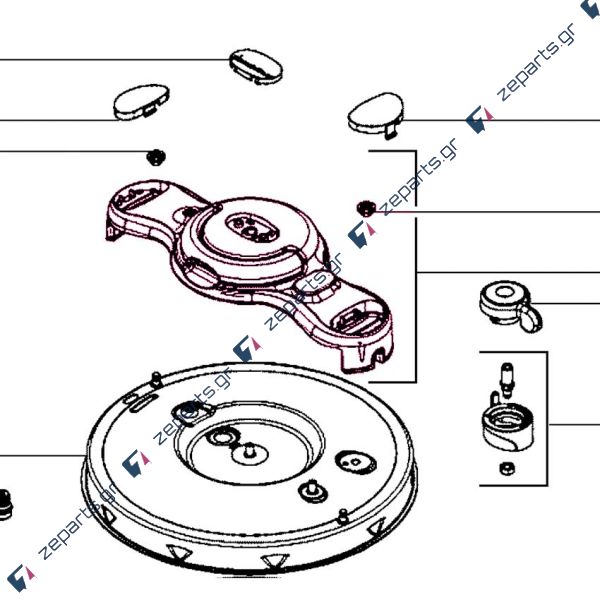 zeparts.gr
zeparts.gr
zeparts.gr
zeparts.gr
zeparts.gr