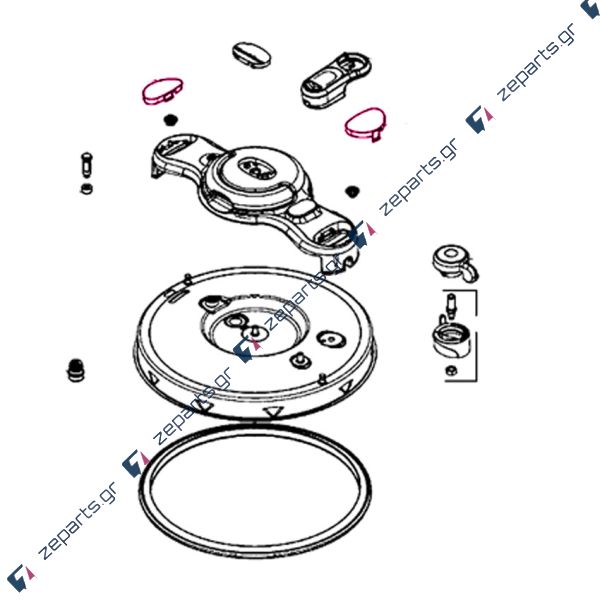 zeparts.gr
zeparts.gr
zeparts.gr
zeparts.gr
zeparts.gr