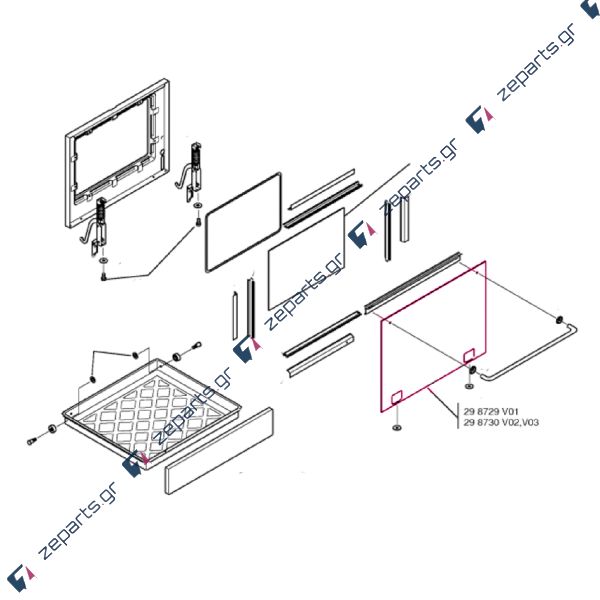 zeparts.gr
zeparts.gr
zeparts.gr
zeparts.gr
zeparts.gr
29 8729 V01
29 8730 V02,V03